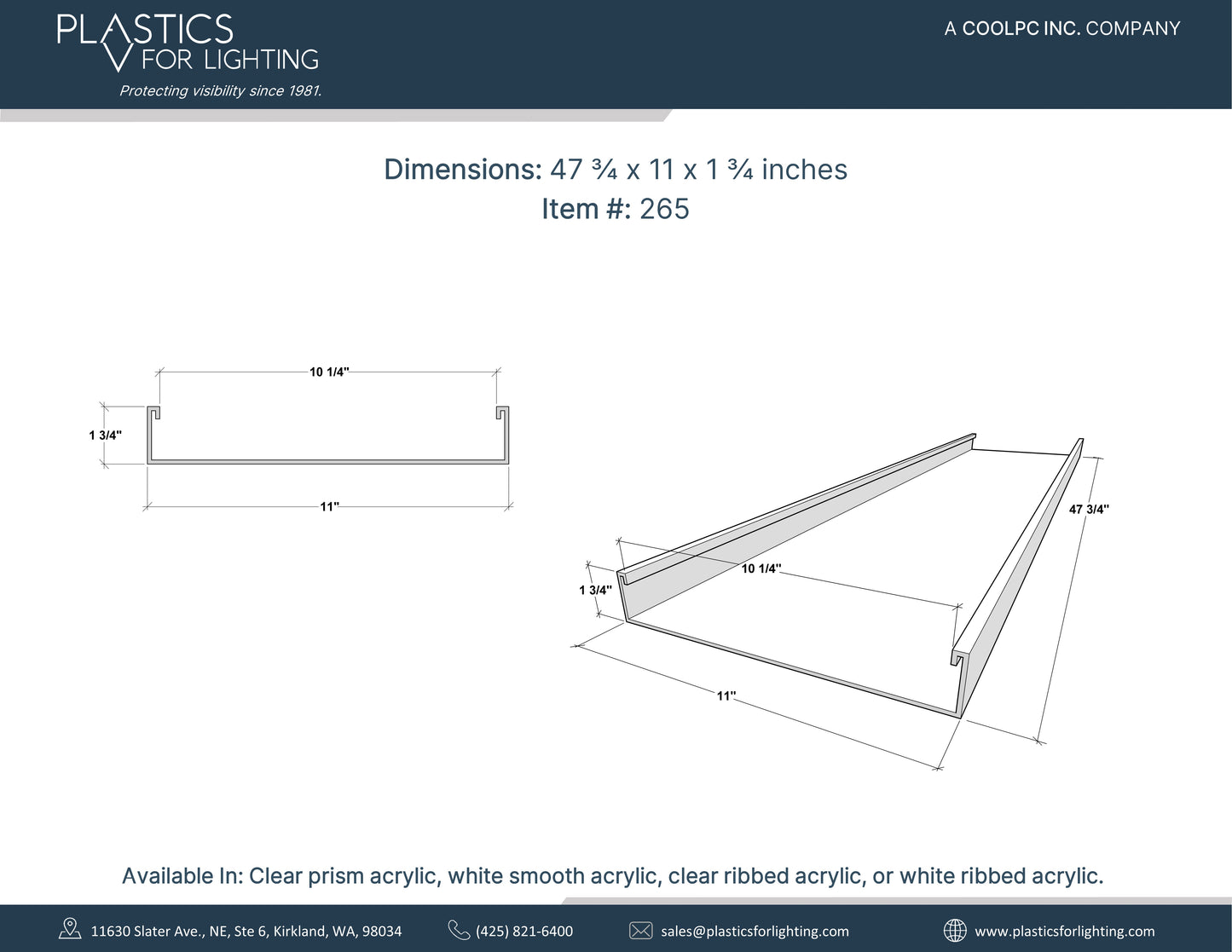 PLASTICS FOR LIGHTING
Protecting visibility since 1981.

A COOLPC INC. COMPANY

Dimensions: 47 ¾ x 11 x 1 ¾ inches
Item #: 265

10 1/4"
1 3/4"
11"

47 3/4"
10 1/4"
1 3/4"
11"

Available In: Clear prism acrylic, white smooth acrylic, clear ribbed acrylic, or white ribbed acrylic.

11630 Slater Ave., NE, Ste 6, Kirkland, WA, 98034
(425) 821-6400
sales@plasticsforlighting.com
www.plasticsforlighting.com